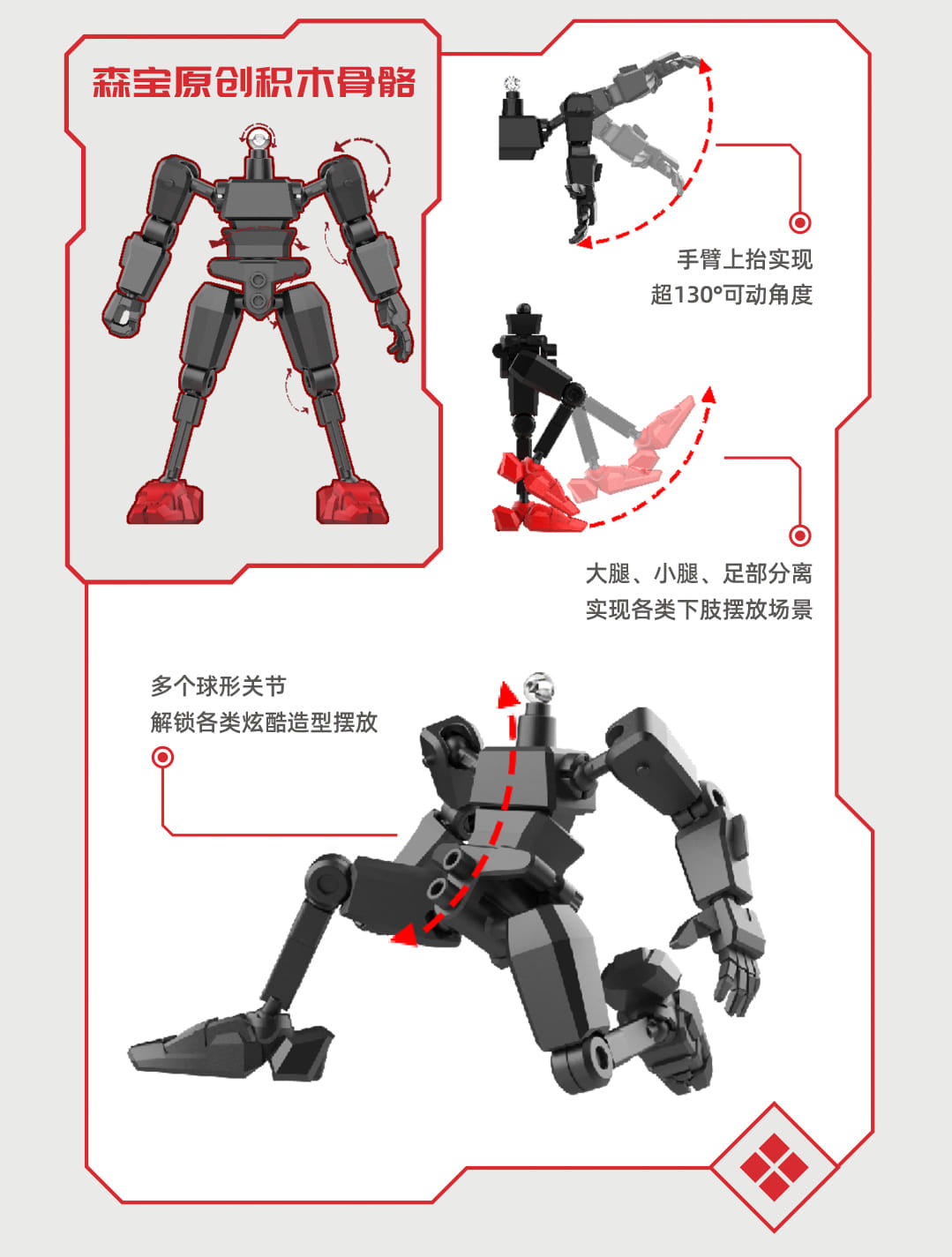 森宝原创积木骨骼

手臂上抬实现
超130°可动角度

大腿、小腿、足部分离
实现各类下肢摆放场景

多个球形关节
解锁各类炫酷造型摆放